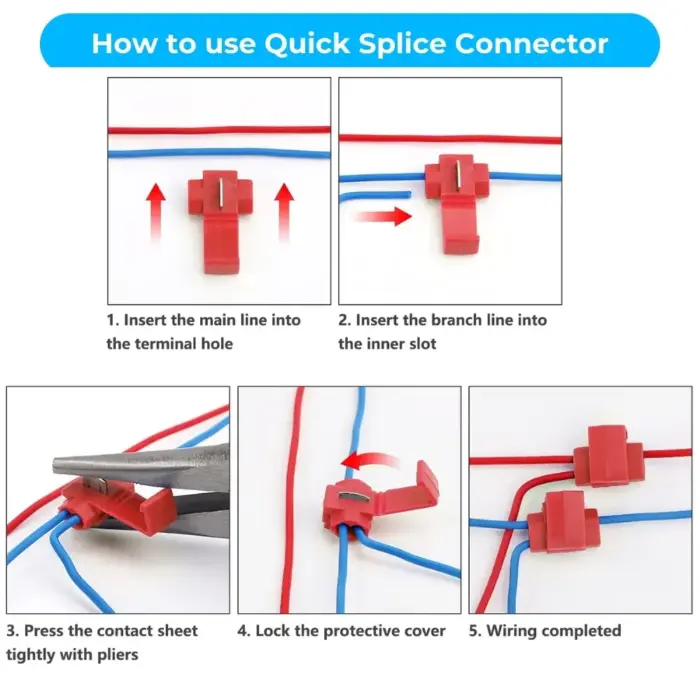 How to use Quick Splice Connector

1. Insert the main line into the terminal hole

2. Insert the branch line into the inner slot

3. Press the contact sheet tightly with pliers

4. Lock the protective cover

5. Wiring completed